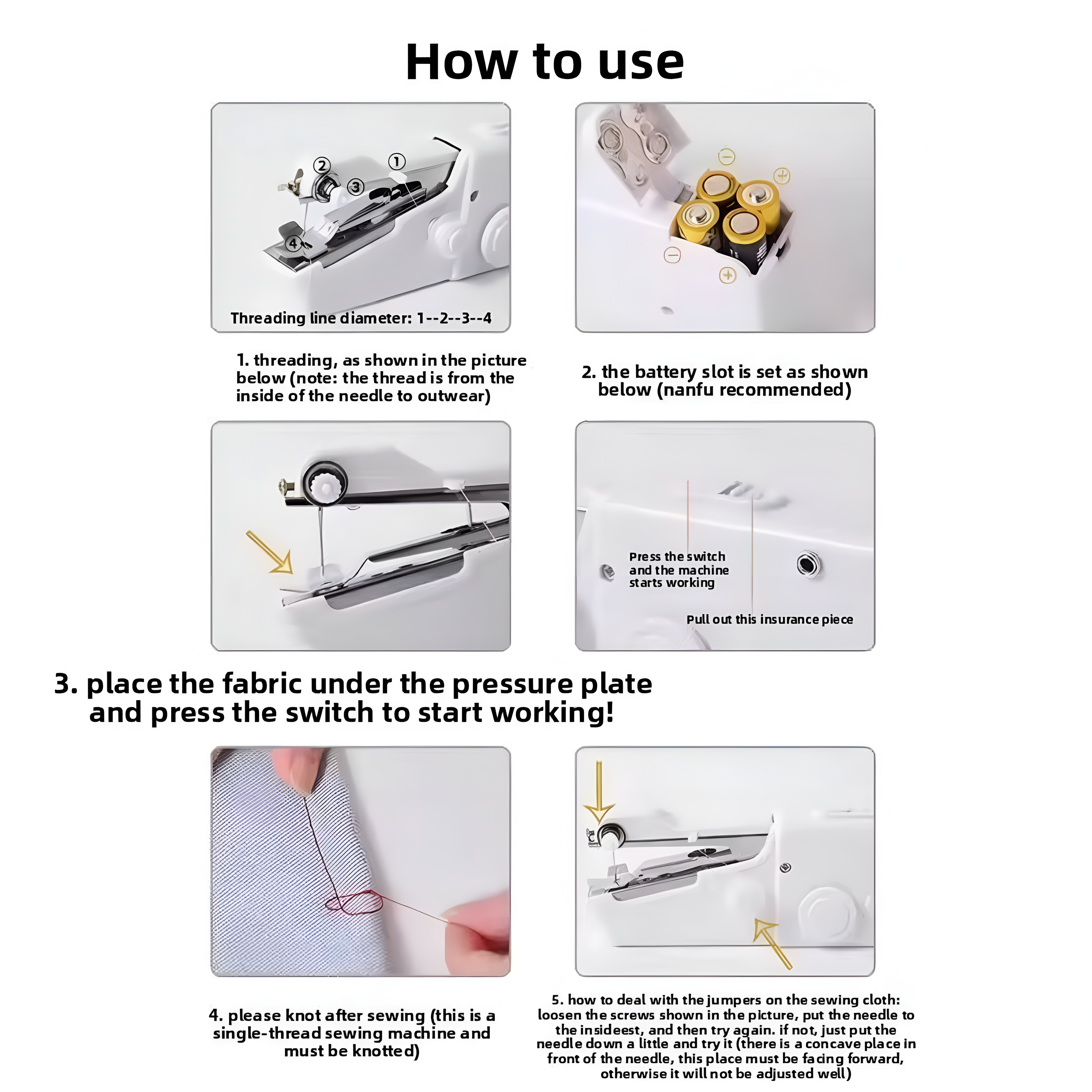 How to use

②
①
③
④

Threading line diameter: 1--2--3--4

1. threading, as shown in the picture below (note: the thread is from the inside of the needle to outwear)

2. the battery slot is set as shown below (nanfu recommended)

Press the switch and the machine starts working

Pull out this insurance piece

3. place the fabric under the pressure plate and press the switch to start working!

4. please knot after sewing (this is a single-thread sewing machine and must be knotted)

5. how to deal with the jumpers on the sewing cloth: loosen the screws shown in the picture, put the needle to the insideest, and then try again. if not, just put the needle down a little and try it (there is a concave place in front of the needle, this place must be facing forward, otherwise it will not be adjusted well)